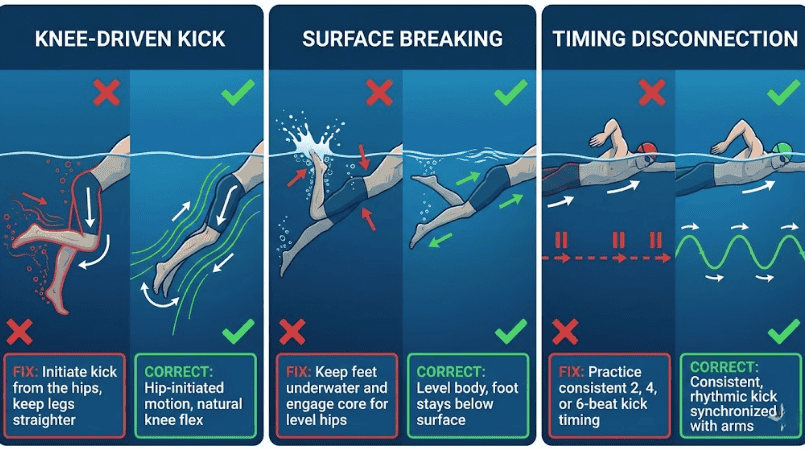 KNEE-DRIVEN KICK

FIX: Initiate kick from the hips, keep legs straighter

CORRECT: Hip-initiated motion, natural knee flex

SURFACE BREAKING

FIX: Keep feet underwater and engage core for level hips

CORRECT: Level body, foot stays below surface

TIMING DISCONNECTION

FIX: Practice consistent 2, 4, or 6-beat kick timing

CORRECT: Consistent, rhythmic kick synchronized with arms