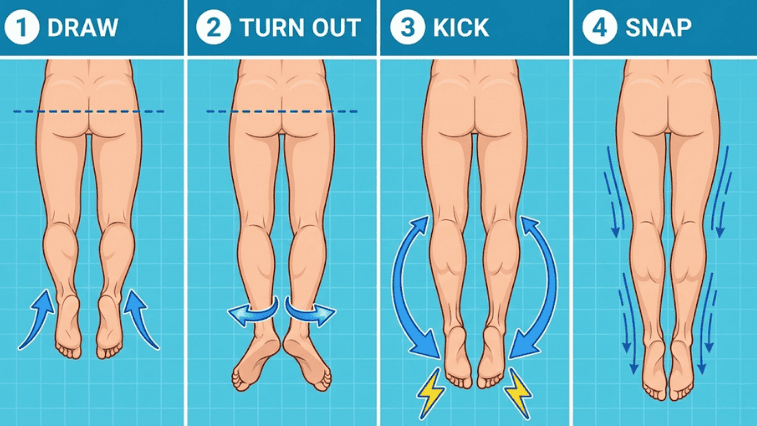 1 DRAW

2 TURN OUT

3 KICK

4 SNAP