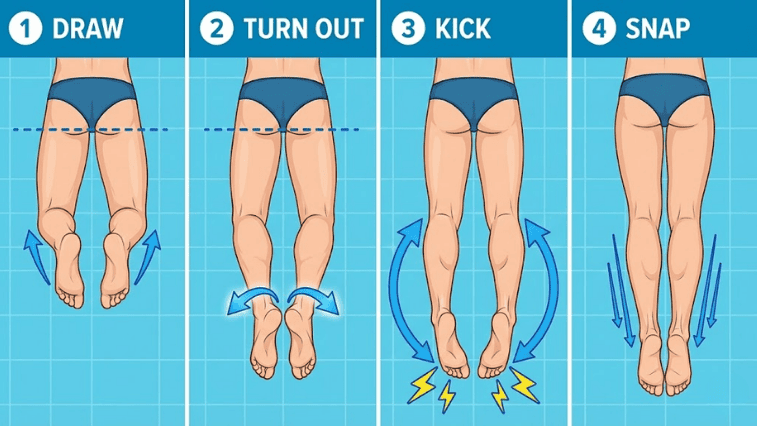 1 DRAW

2 TURN OUT

3 KICK

4 SNAP