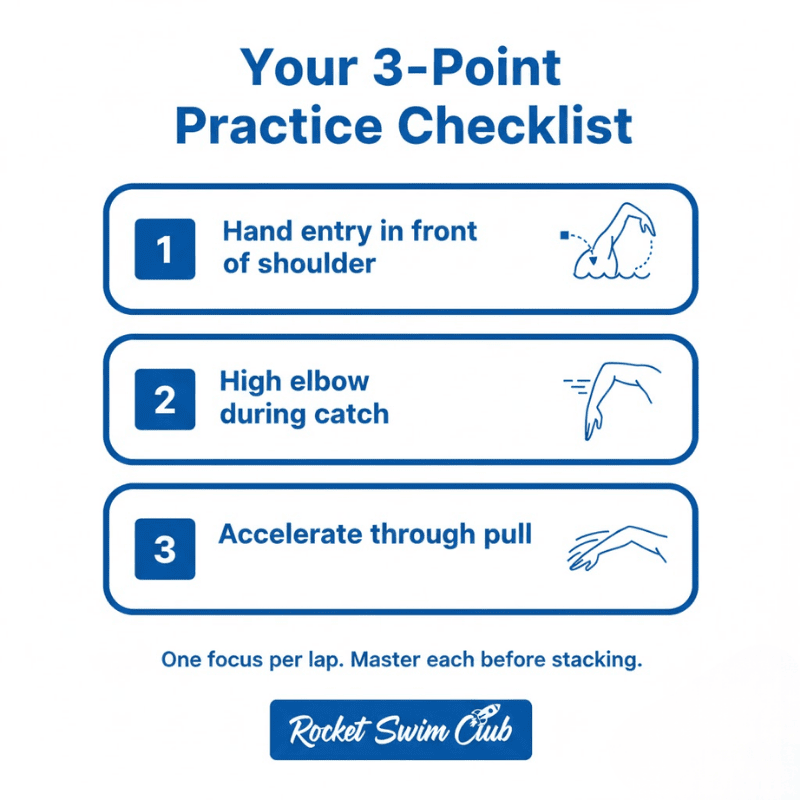 Your 3-Point Practice Checklist

1 Hand entry in front of shoulder

2 High elbow during catch

3 Accelerate through pull

One focus per lap. Master each before stacking.

Rocket Swim Club