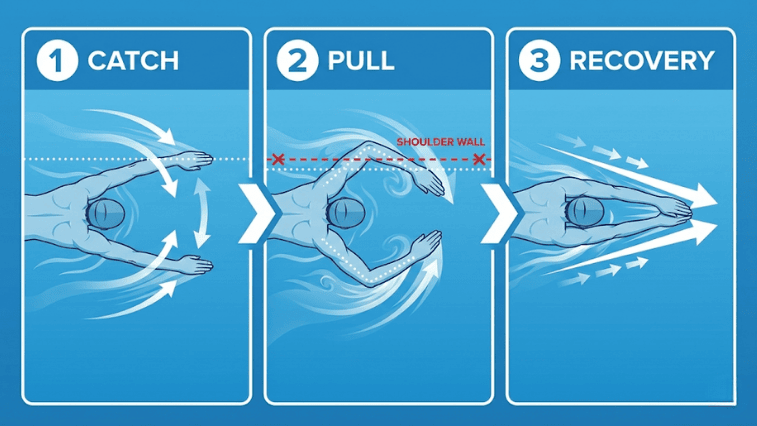 1 CATCH

2 PULL

SHOULDER WALL

3 RECOVERY